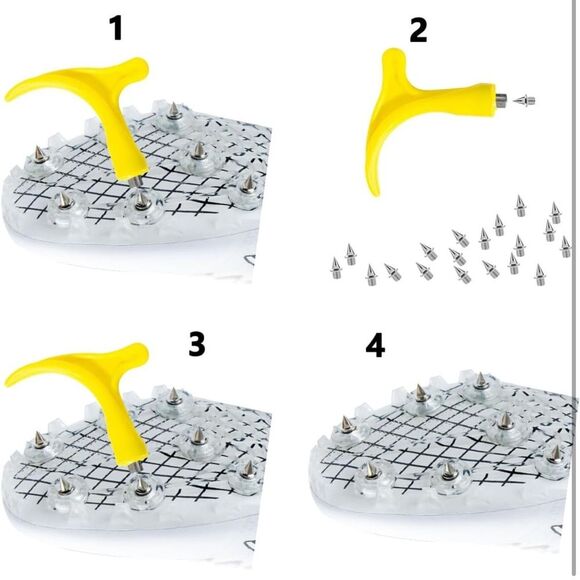 1

2

3

4